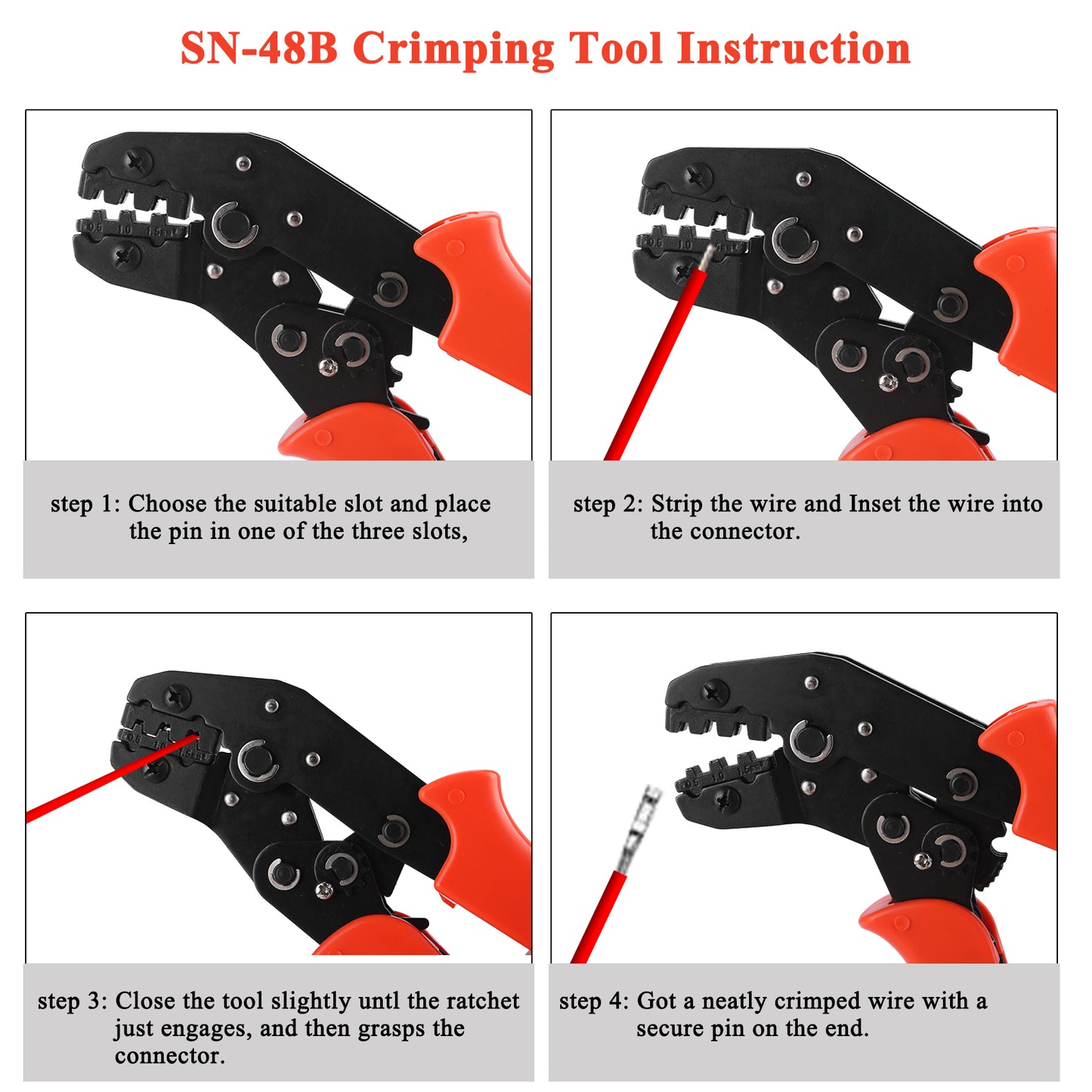 SN-48B Crimping Tool Instruction

step 1: Choose the suitable slot and place the pin in one of the three slots,

step 2: Strip the wire and Inset the wire into the connector.

step 3: Close the tool slightly untl the ratchet just engages, and then grasps the connector.

step 4: Got a neatly crimped wire with a secure pin on the end.