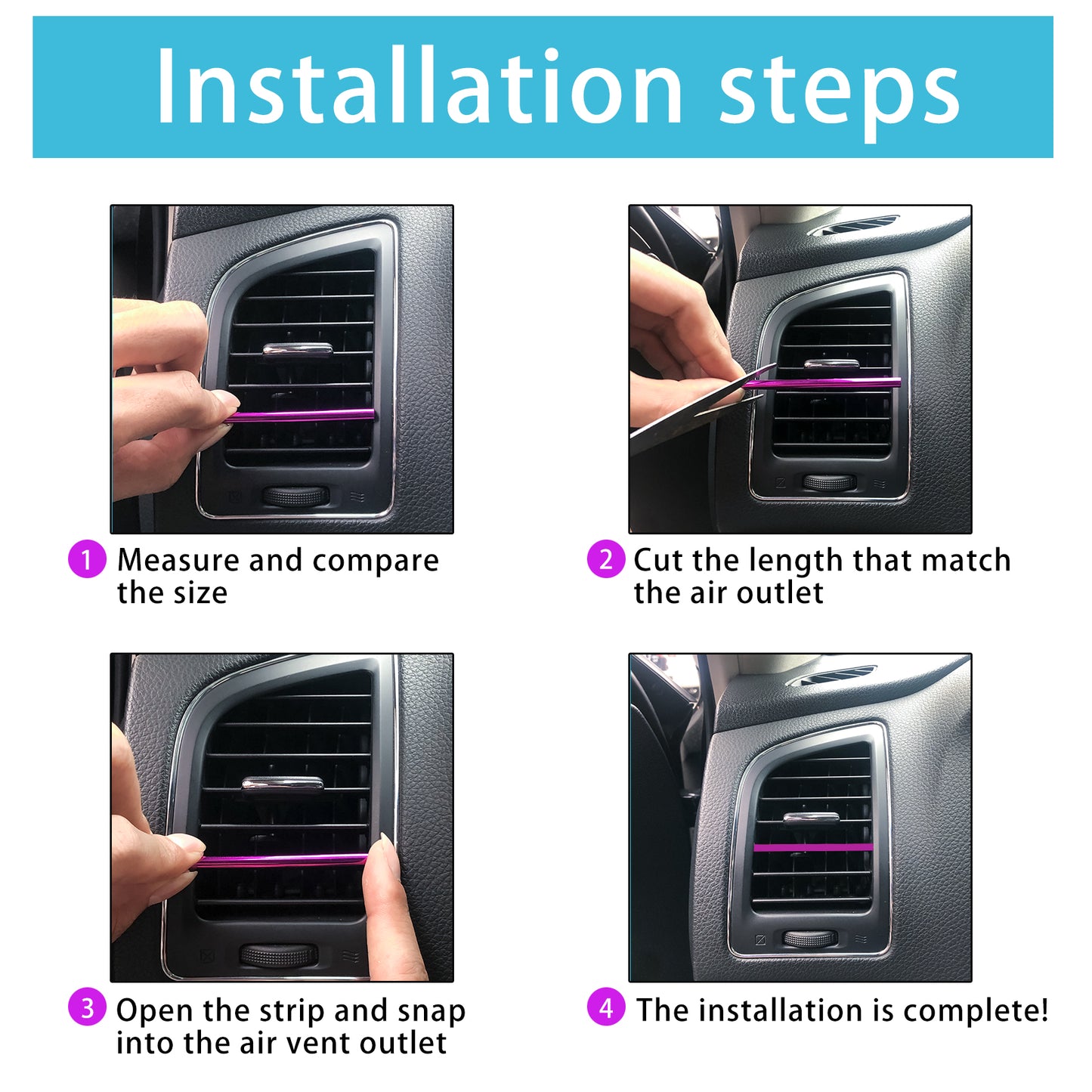 Installation steps

1 Measure and compare the size

2 Cut the length that match the air outlet

3 Open the strip and snap into the air vent outlet

4 The installation is complete!